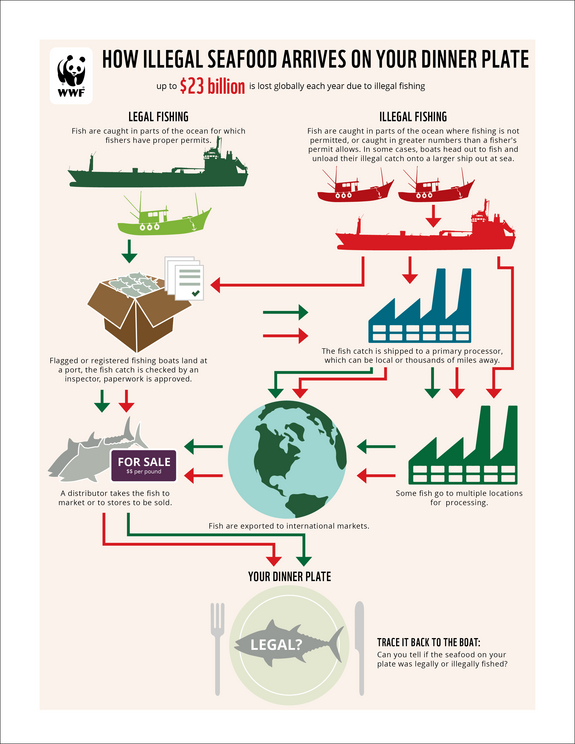 WWF

HOW ILLEGAL SEAFOOD ARRIVES ON YOUR DINNER PLATE

up to $23 billion is lost globally each year due to illegal fishing

LEGAL FISHING

Fish are caught in parts of the ocean for which fishers have proper permits.

ILLEGAL FISHING

Fish are caught in parts of the ocean where fishing is not permitted, or caught in greater numbers than a fisher's permit allows. In some cases, boats head out to fish and unload their illegal catch onto a larger ship out at sea.

Flagged or registered fishing boats land at a port, the fish catch is checked by an inspector, paperwork is approved.

The fish catch is shipped to a primary processor, which can be local or thousands of miles away.

FOR SALE
$$ per pound

A distributor takes the fish to market or to stores to be sold.

Fish are exported to international markets.

Some fish go to multiple locations for processing.

YOUR DINNER PLATE

LEGAL?

TRACE IT BACK TO THE BOAT:
Can you tell if the seafood on your plate was legally or illegally fished?