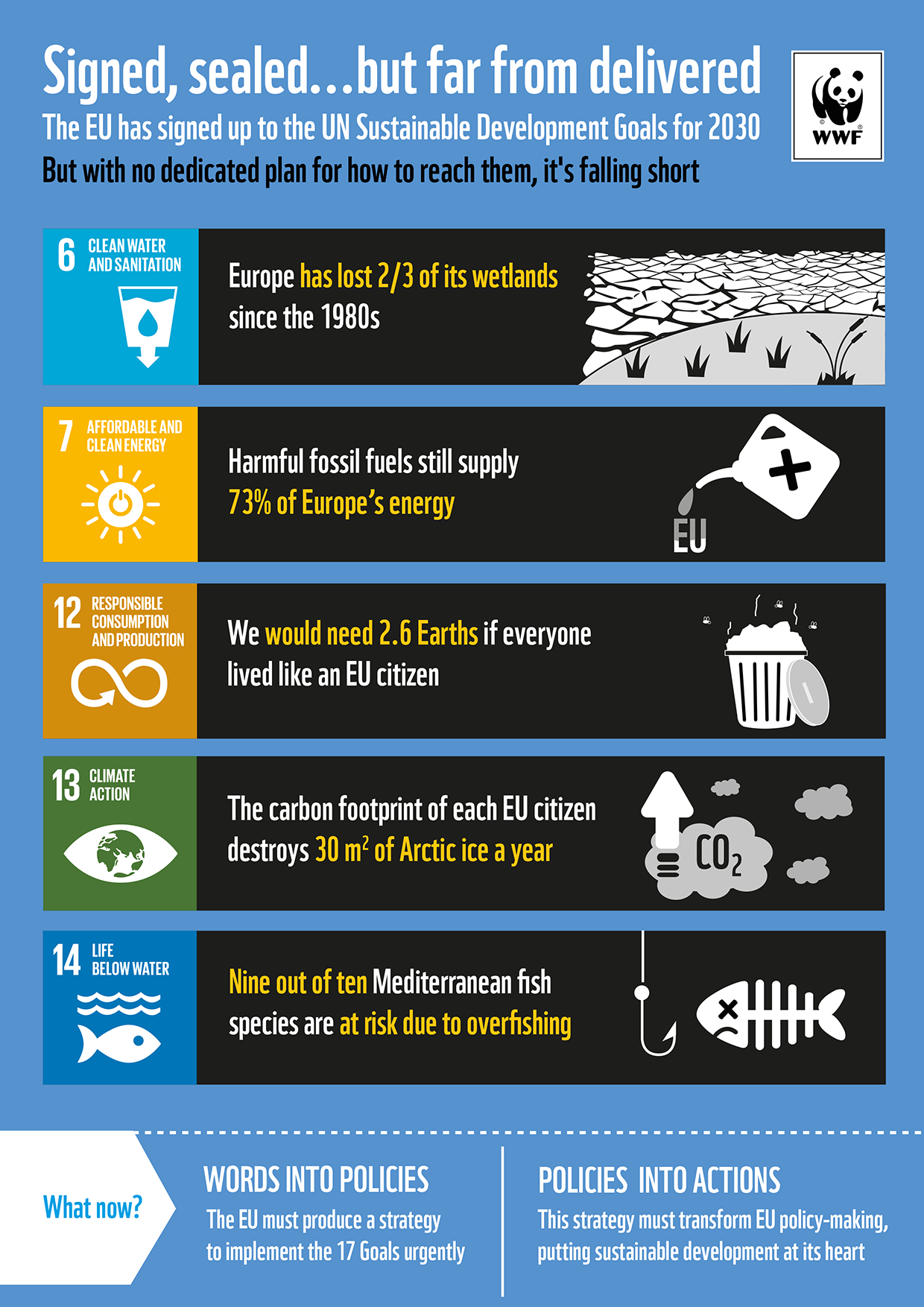 Signed, sealed...but far from delivered

The EU has signed up to the UN Sustainable Development Goals for 2030

But with no dedicated plan for how to reach them, it's falling short

WWF

6 CLEAN WATER AND SANITATION

Europe has lost 2/3 of its wetlands since the 1980s

7 AFFORDABLE AND CLEAN ENERGY

Harmful fossil fuels still supply 73% of Europe's energy

EU

12 RESPONSIBLE CONSUMPTION AND PRODUCTION

We would need 2.6 Earths if everyone lived like an EU citizen

13 CLIMATE ACTION

The carbon footprint of each EU citizen destroys 30 $m^2$ of Arctic ice a year

$CO_2$

14 LIFE BELOW WATER

Nine out of ten Mediterranean fish species are at risk due to overfishing

What now?

WORDS INTO POLICIES

The EU must produce a strategy to implement the 17 Goals urgently

POLICIES INTO ACTIONS

This strategy must transform EU policy-making, putting sustainable development at its heart