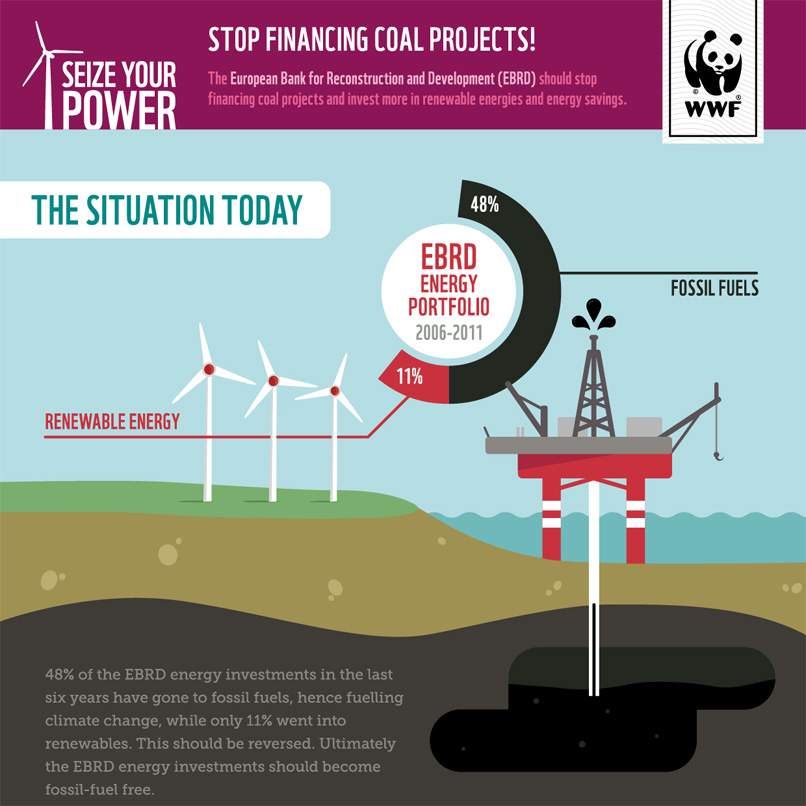 SEIZE YOUR POWER

STOP FINANCING COAL PROJECTS!

The European Bank for Reconstruction and Development (EBRD) should stop financing coal projects and invest more in renewable energies and energy savings.

WWF

THE SITUATION TODAY

48%

EBRD ENERGY PORTFOLIO 2006-2011

FOSSIL FUELS

11%

RENEWABLE ENERGY

48% of the EBRD energy investments in the last six years have gone to fossil fuels, hence fuelling climate change, while only 11% went into renewables. This should be reversed. Ultimately the EBRD energy investments should become fossil-fuel free.