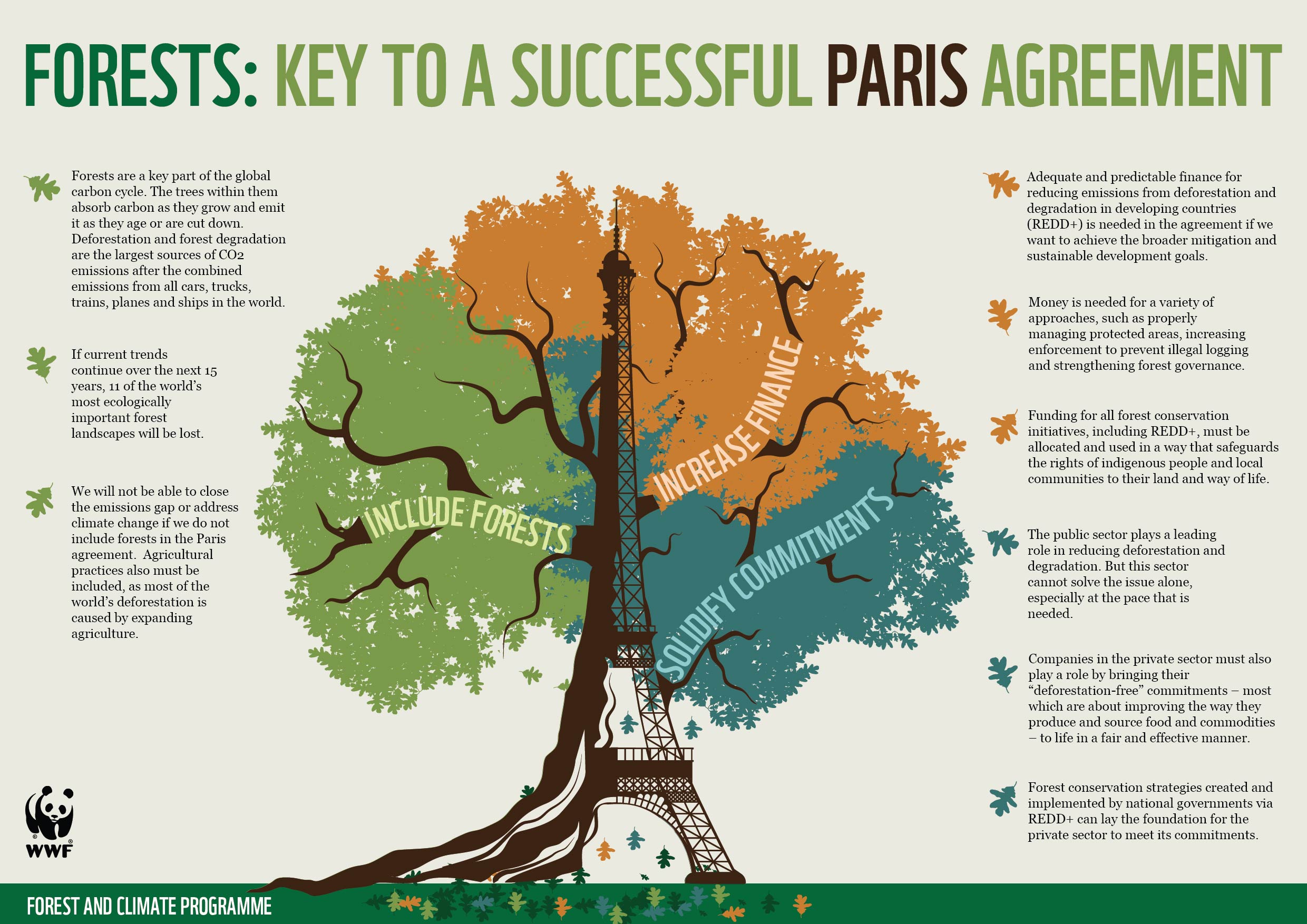 FORESTS: KEY TO A SUCCESSFUL PARIS AGREEMENT

Forests are a key part of the global carbon cycle. The trees within them absorb carbon as they grow and emit it as they age or are cut down. Deforestation and forest degradation are the largest sources of CO2 emissions after the combined emissions from all cars, trucks, trains, planes and ships in the world.

If current trends continue over the next 15 years, 11 of the world's most ecologically important forest landscapes will be lost.

We will not be able to close the emissions gap or address climate change if we do not include forests in the Paris agreement. Agricultural practices also must be included, as most of the world's deforestation is caused by expanding agriculture.

INCLUDE FORESTS

INCREASE FINANCE

SOLIDIFY COMMITMENTS

Adequate and predictable finance for reducing emissions from deforestation and degradation in developing countries (REDD+) is needed in the agreement if we want to achieve the broader mitigation and sustainable development goals.

Money is needed for a variety of approaches, such as properly managing protected areas, increasing enforcement to prevent illegal logging and strengthening forest governance.

Funding for all forest conservation initiatives, including REDD+, must be allocated and used in a way that safeguards the rights of indigenous people and local communities to their land and way of life.

The public sector plays a leading role in reducing deforestation and degradation. But this sector cannot solve the issue alone, especially at the pace that is needed.

Companies in the private sector must also play a role by bringing their "deforestation-free" commitments – most which are about improving the way they produce and source food and commodities – to life in a fair and effective manner.

Forest conservation strategies created and implemented by national governments via REDD+ can lay the foundation for the private sector to meet its commitments.

WWF

FOREST AND CLIMATE PROGRAMME